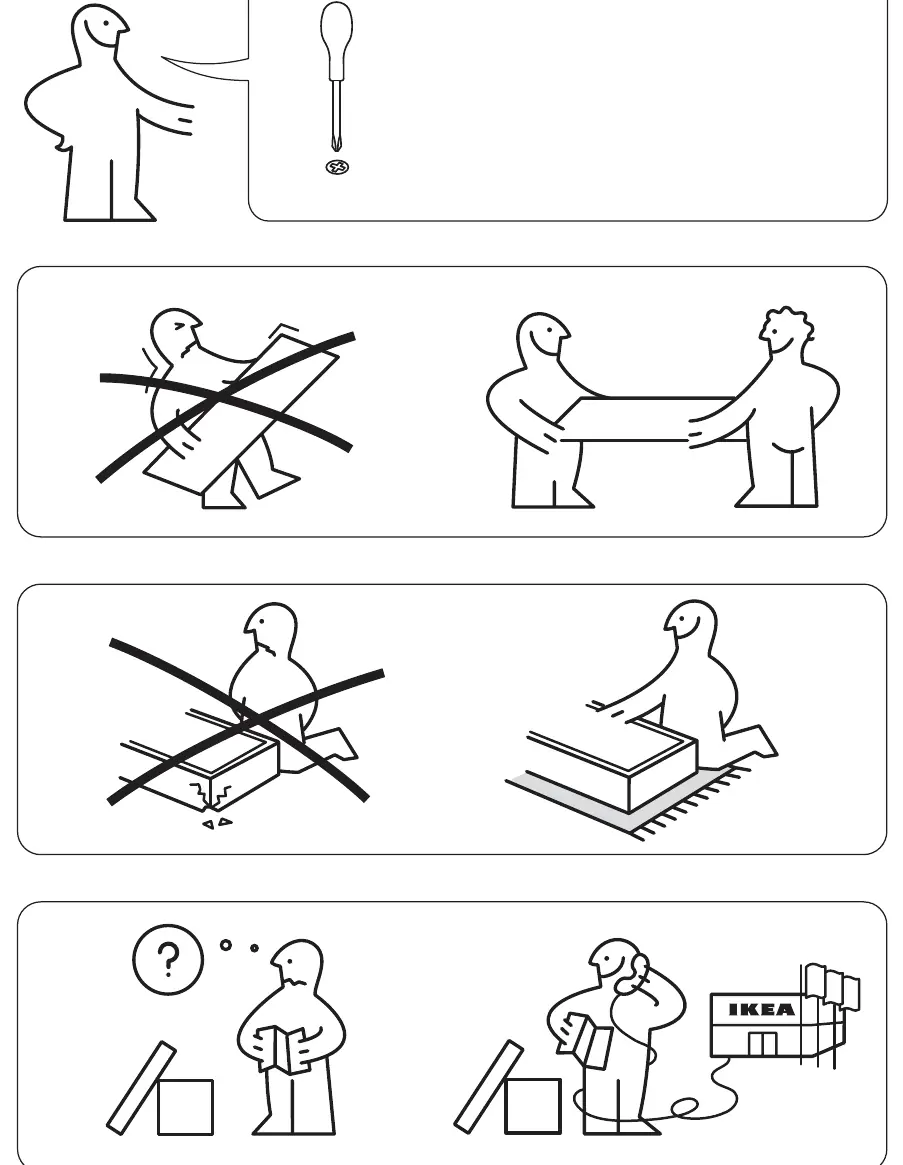 ?

IKEA