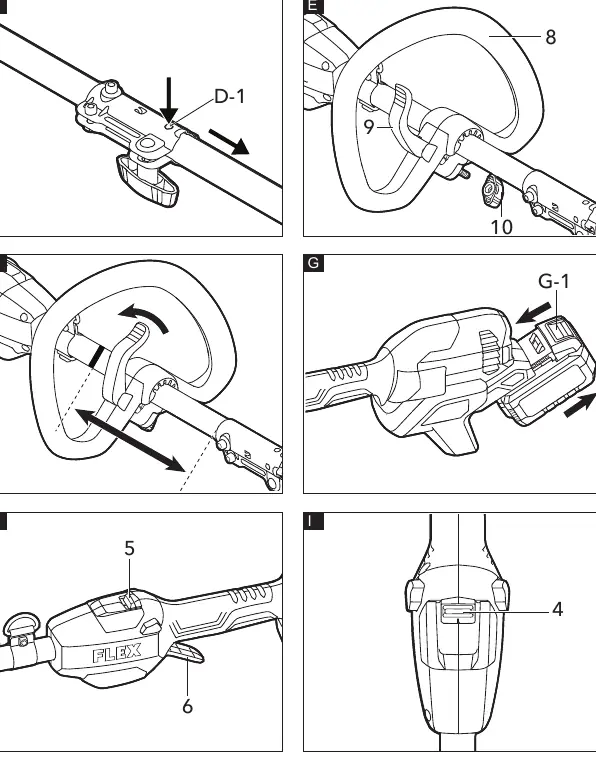 D-1

E
8
9
10

G
G-1

5
FLEX
6

I
4