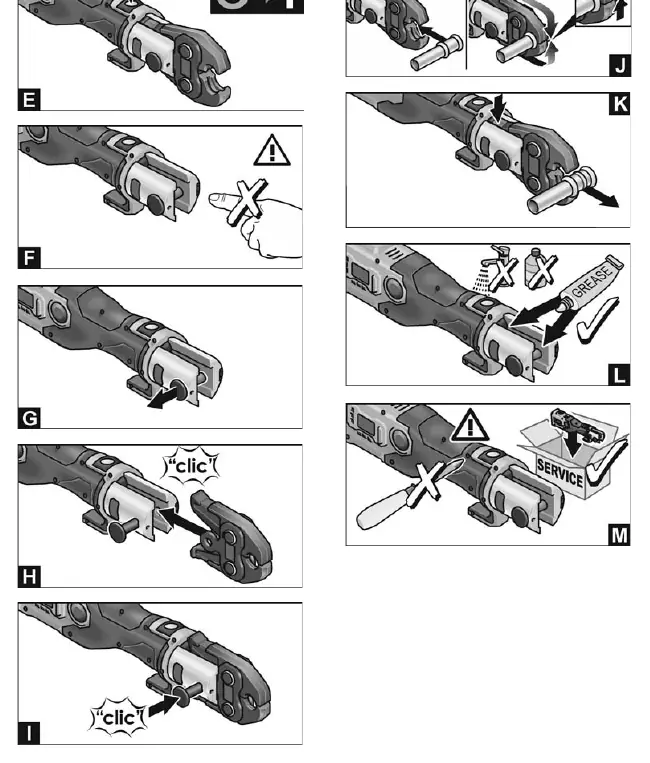 E

F

G

"clic"

H

"clic"

I

J

K

GREASE

L

SERVICE

M