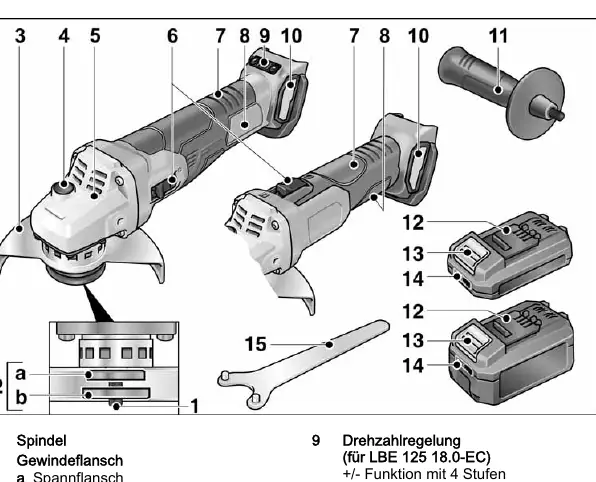 3 4 5 6 7 8 9 10 7 8 10 11

12
13
14
12
13
14

15

a
b
1

Spindel
Gewindeflansch
a Spannflansch

9 Drehzahlregelung (für LBE 125 18.0-EC)
+/- Funktion mit 4 Stufen