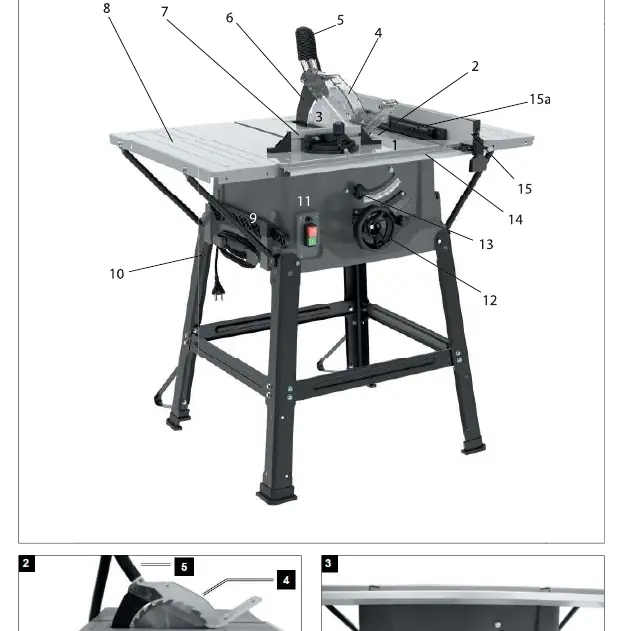 8
7
6
5
4
2
15a
3
1
15
14
11
9
13
10
12

2
5
4

3