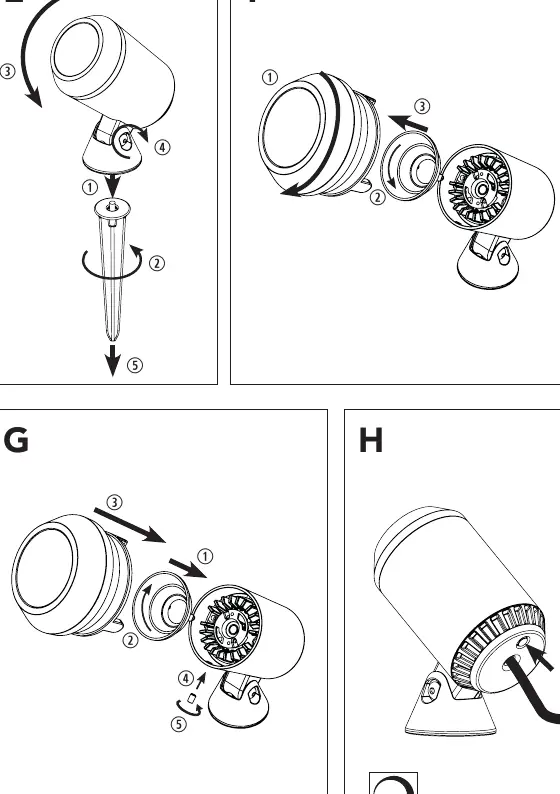 ③
④
①
②
⑤

①
③
②

G

③
①
②
④
⑤

H