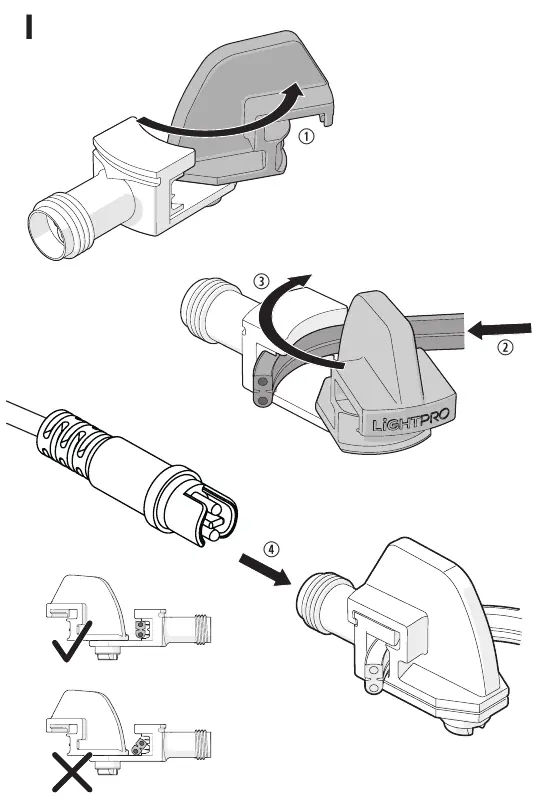 I

①

③

②

LiGHTPRO

④