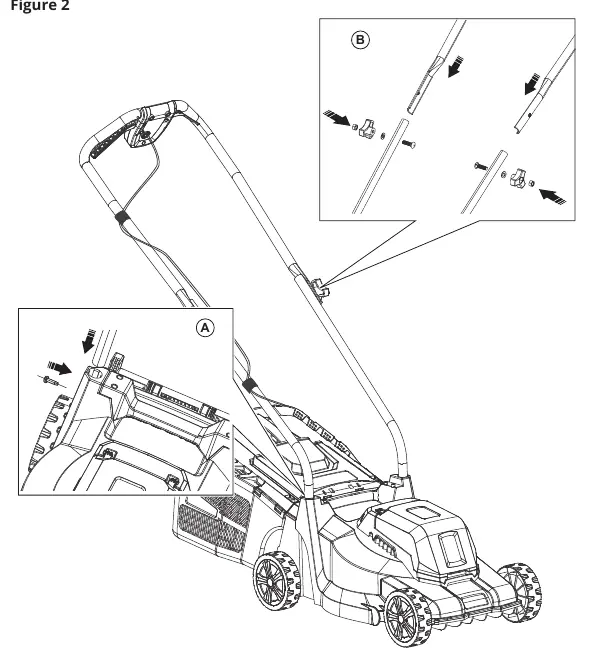 Figure 2

B

A