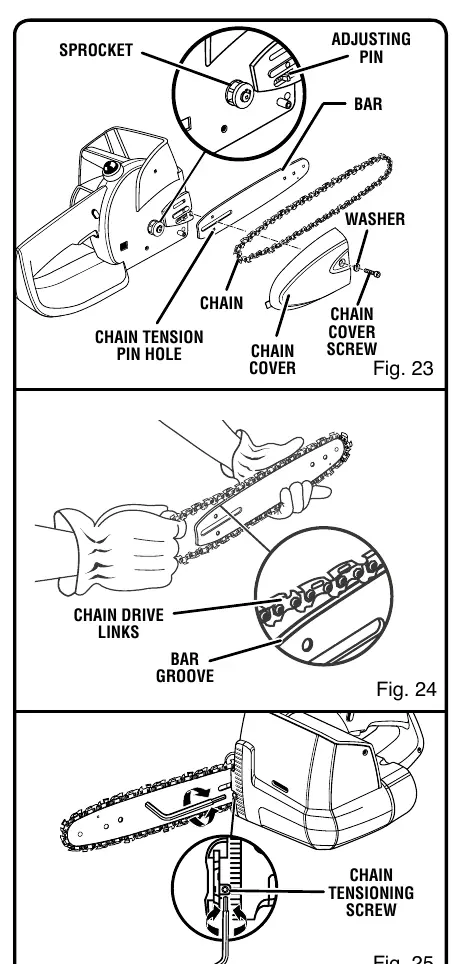 SPROCKET

ADJUSTING PIN

BAR

WASHER

CHAIN

CHAIN TENSION PIN HOLE

CHAIN COVER

CHAIN COVER SCREW

Fig. 23

CHAIN DRIVE LINKS

BAR GROOVE

Fig. 24

CHAIN TENSIONING SCREW

Fig. 25