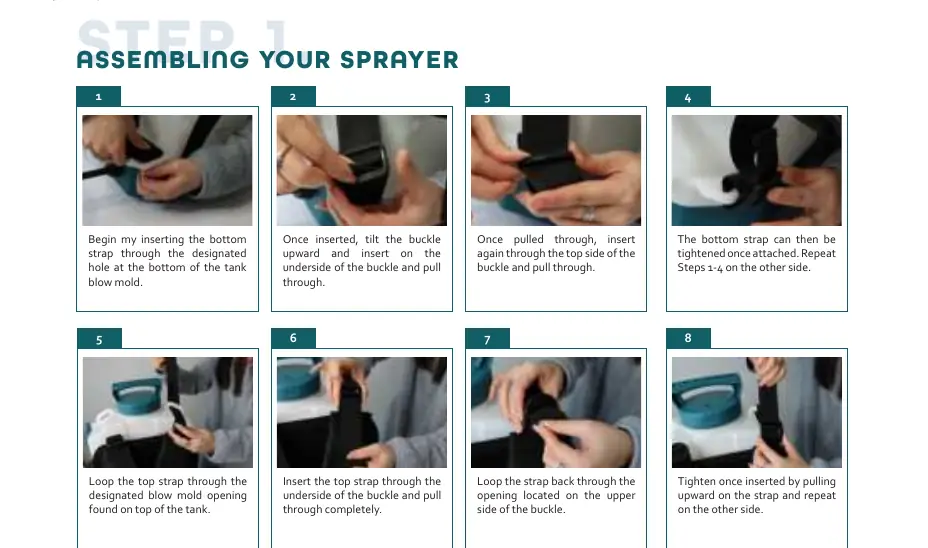 STEP 1

ASSEMBLING YOUR SPRAYER

1

Begin my inserting the bottom strap through the designated hole at the bottom of the tank blow mold.

2

Once inserted, tilt the buckle upward and insert on the underside of the buckle and pull through.

3

Once pulled through, insert again through the top side of the buckle and pull through.

4

The bottom strap can then be tightened once attached. Repeat Steps 1-4 on the other side.

5

Loop the top strap through the designated blow mold opening found on top of the tank.

6

Insert the top strap through the underside of the buckle and pull through completely.

7

Loop the strap back through the opening located on the upper side of the buckle.

8

Tighten once inserted by pulling upward on the strap and repeat on the other side.