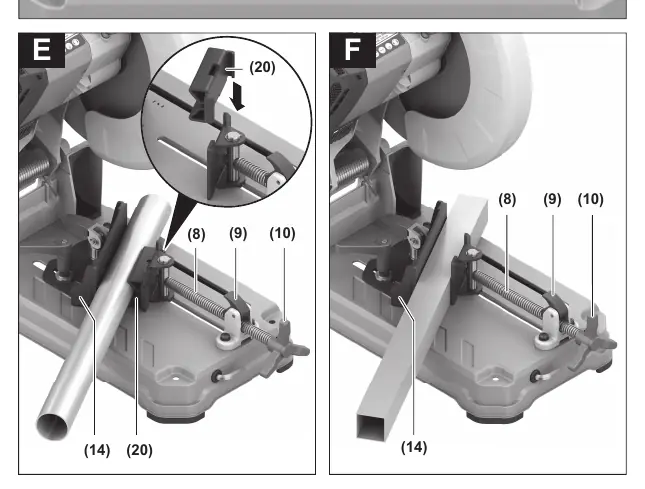 E

(20)

(8)
(9)
(10)

(14)
(20)

F

(8)
(9)
(10)

(14)