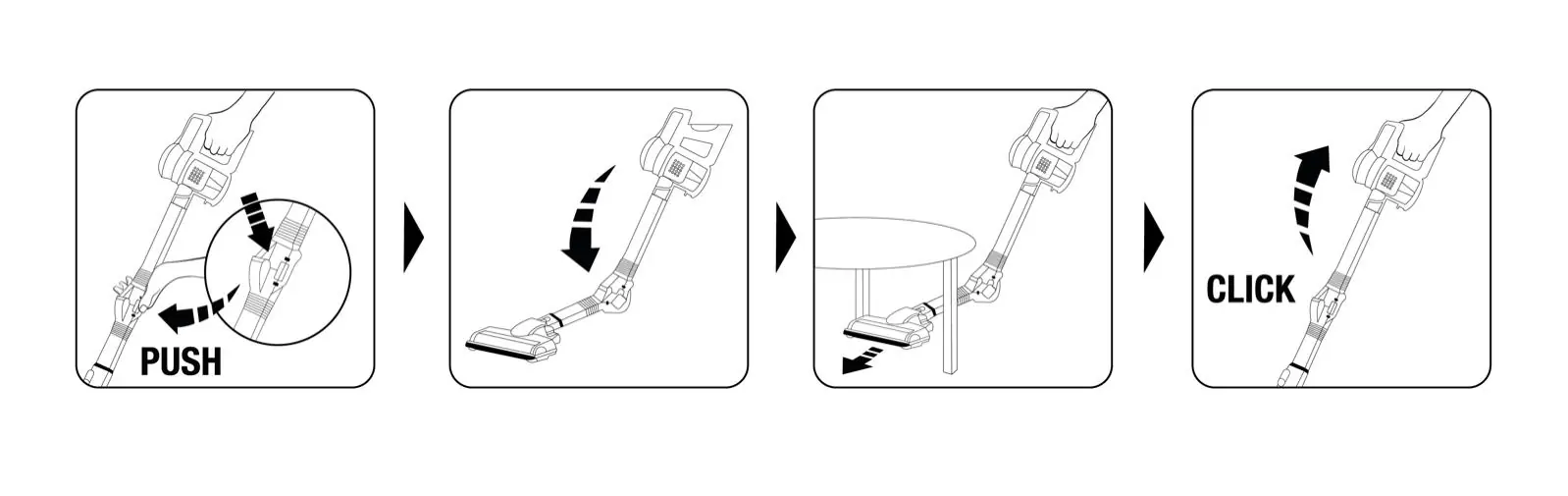 PUSH

CLICK