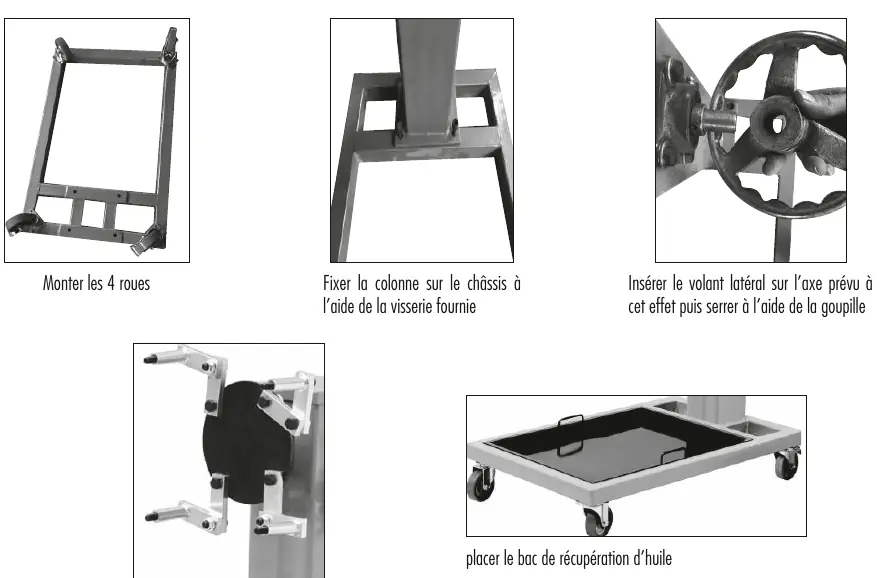 Monter les 4 roues

Fixer la colonne sur le châssis à l'aide de la visserie fournie

Insérer le volant latéral sur l'axe prévu à cet effet puis serrer à l'aide de la goupille

placer le bac de récupération d'huile