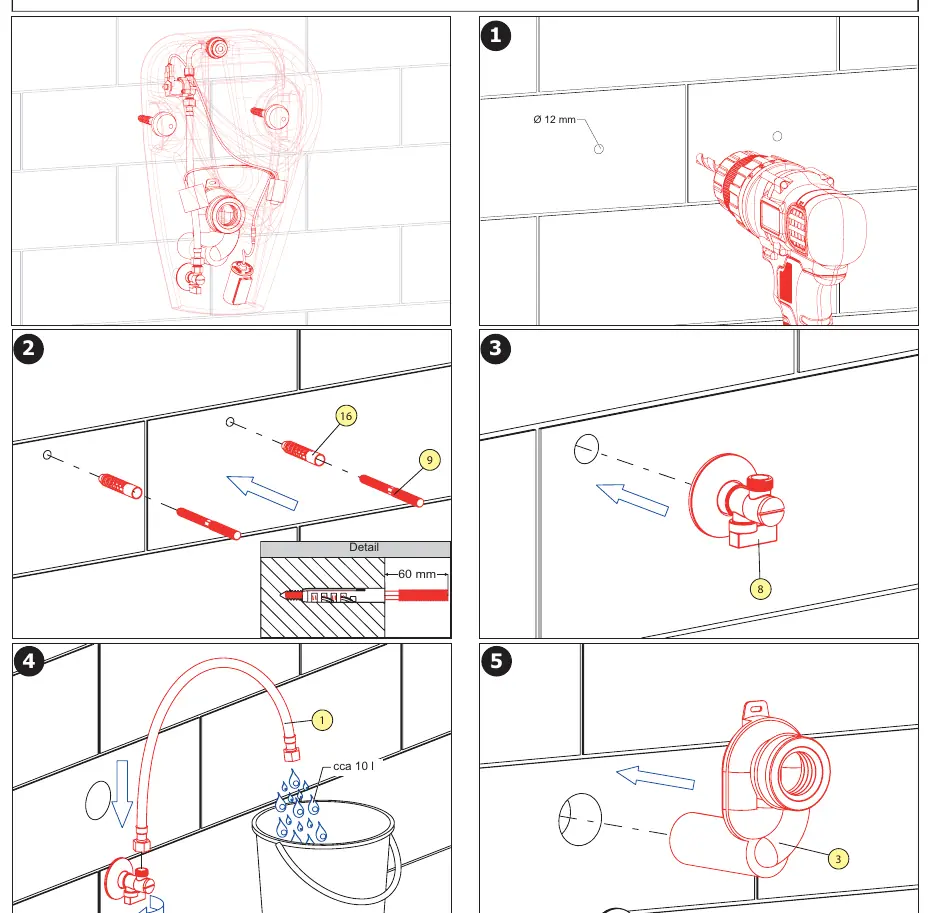 1

Ø 12 mm

2

16

9

Detail

60 mm

3

8

4

1

cca 10 l

5

3