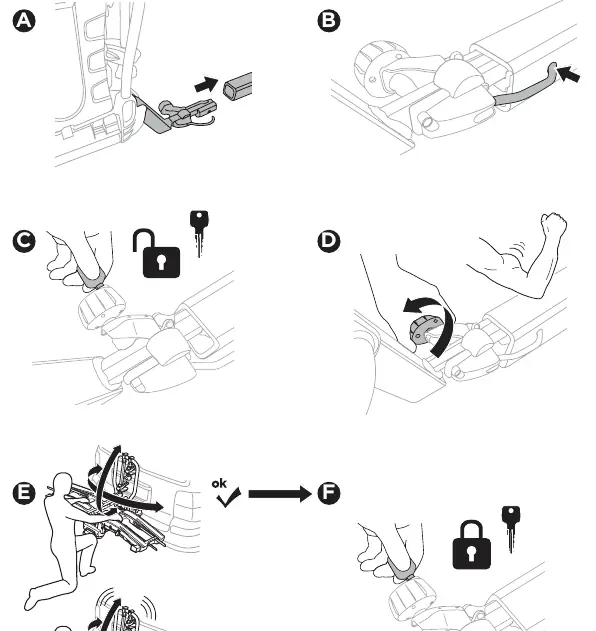 A

B

C

D

E

ok

F