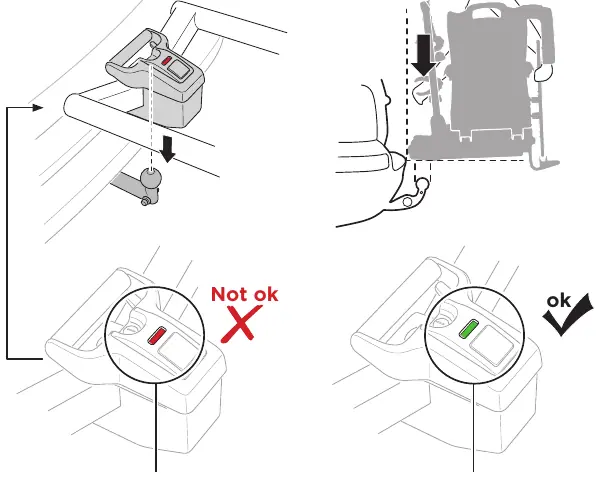 Not ok

ok