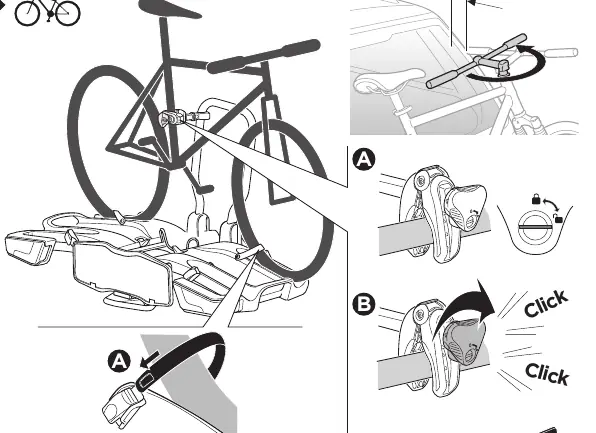 A

B

Click

Click

A