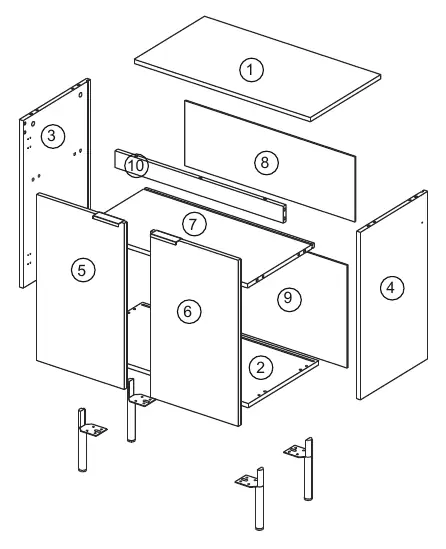 1
3
10
8
7
5
6
9
4
2