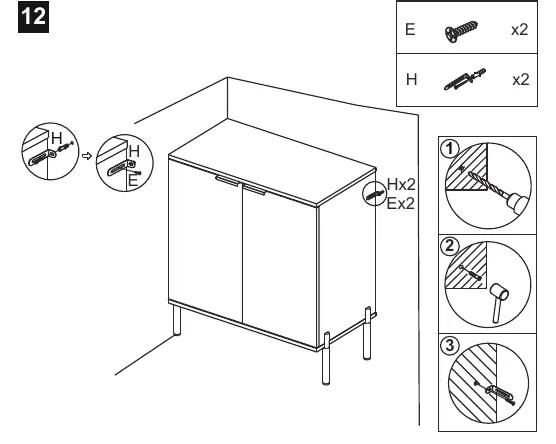 12

| E | x2 |
|---|---|
| H | x2 |

H

H
E

Hx2
Ex2

1

2

3