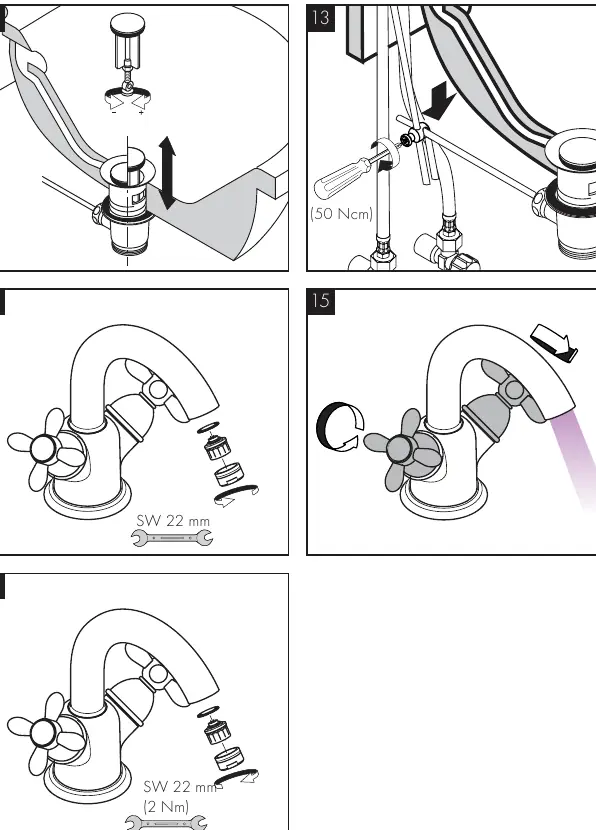 -
+

13

(50 Ncm)

SW 22 mm

15

SW 22 mm
(2 Nm)