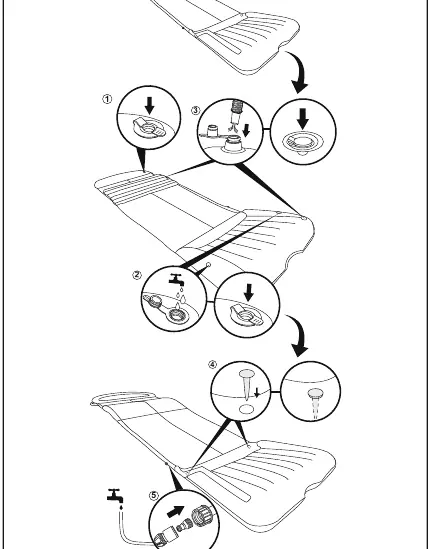 ①
③
②
④
⑤