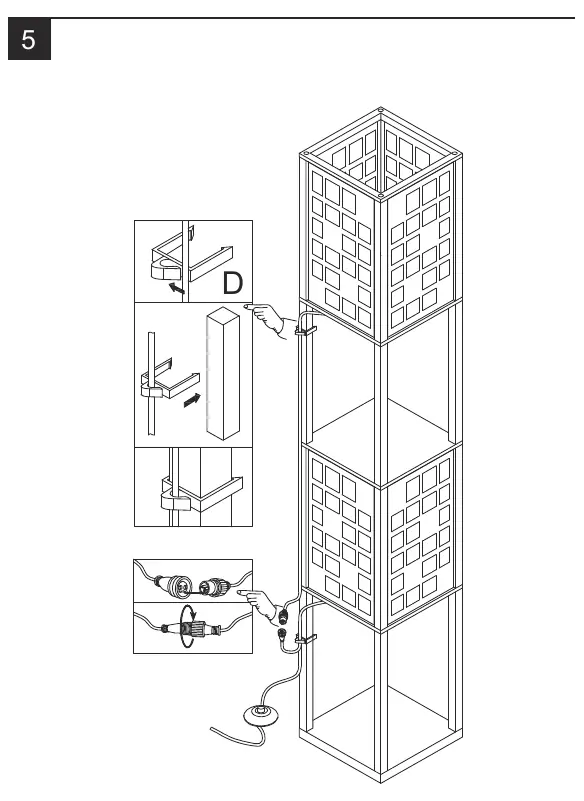 5

D