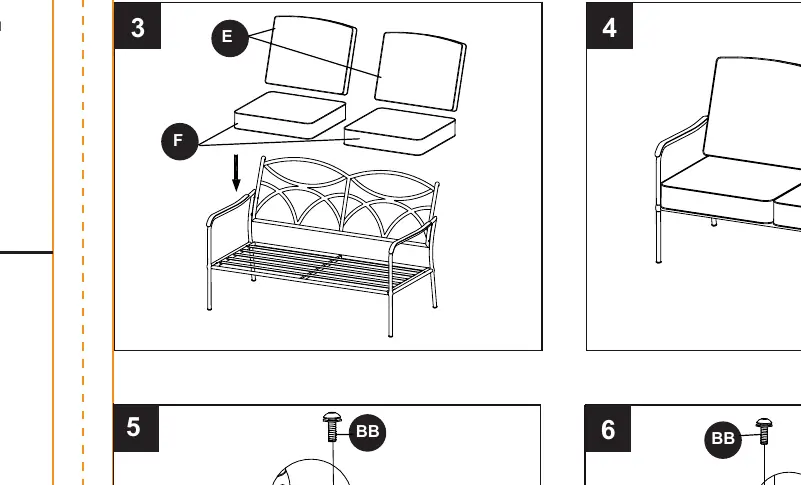 3

E

F

4

5

BB

6

BB