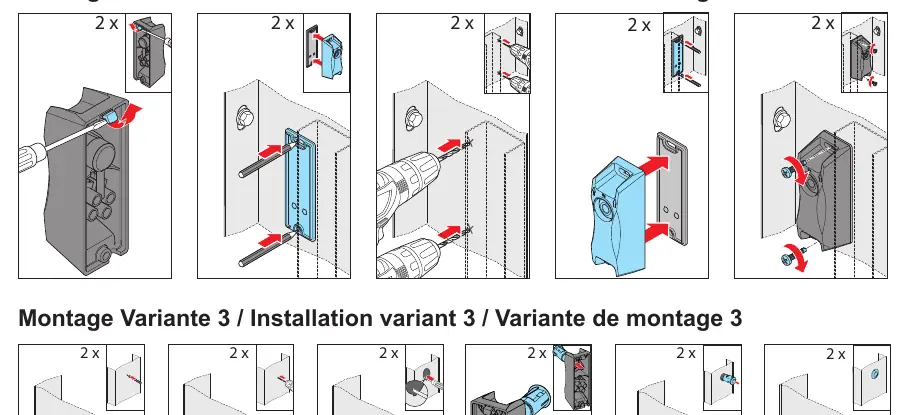 2 x

2 x

2 x

2 x

2 x

Montage Variante 3 / Installation variant 3 / Variante de montage 3

2 x

2 x

2 x

2 x

2 x

2 x