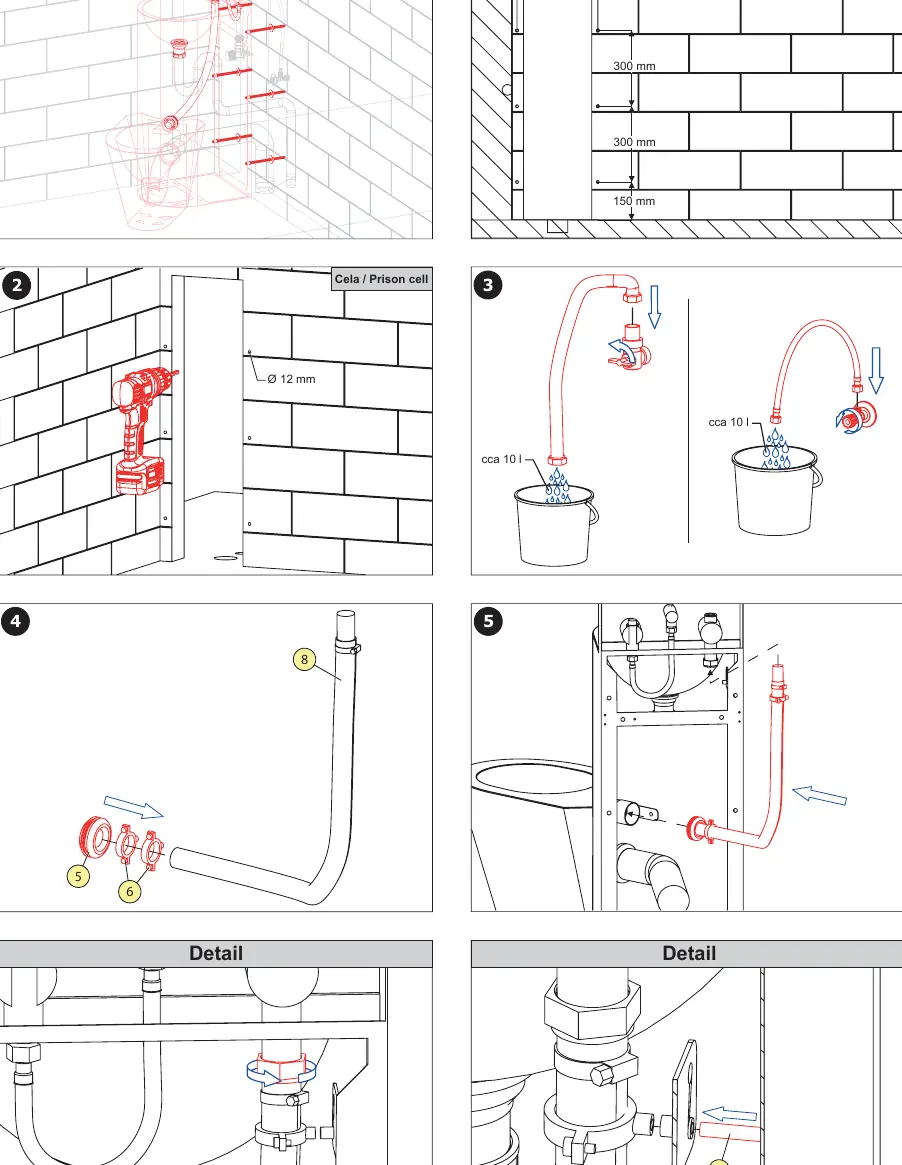 300 mm

300 mm

150 mm

2

Cela / Prison cell

Ø 12 mm

3

cca 10 l

cca 10 l

4

8

5

6

5

Detail

Detail