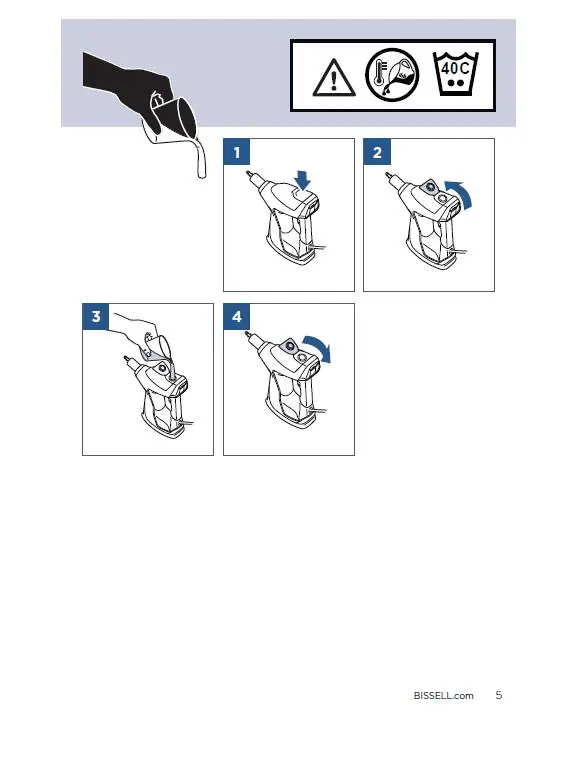 40C

1

2

3

4

BISSELL.com 5