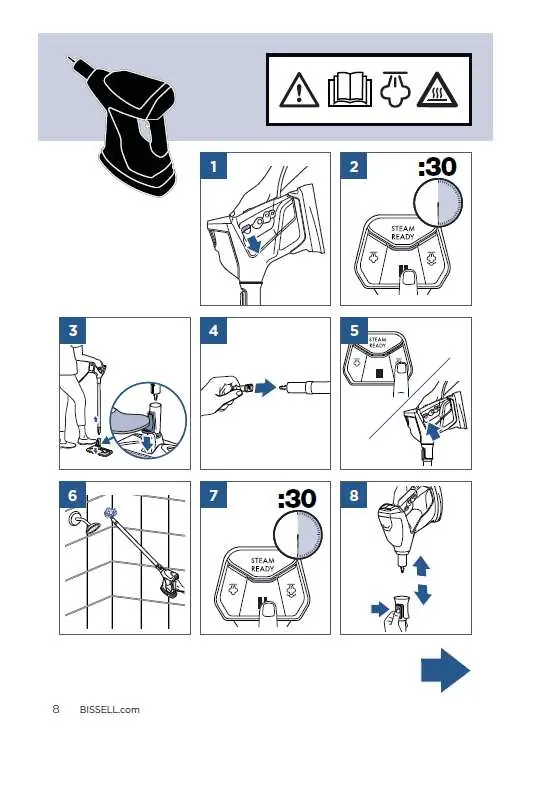 1

2

:30

STEAM READY

3

4

5

STEAM READY

6

7

:30

STEAM READY

8

8 BISSELL.com