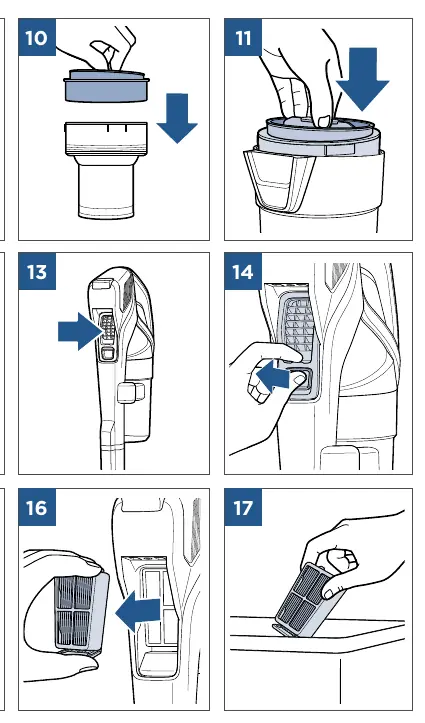 10

11

13

14

16

17