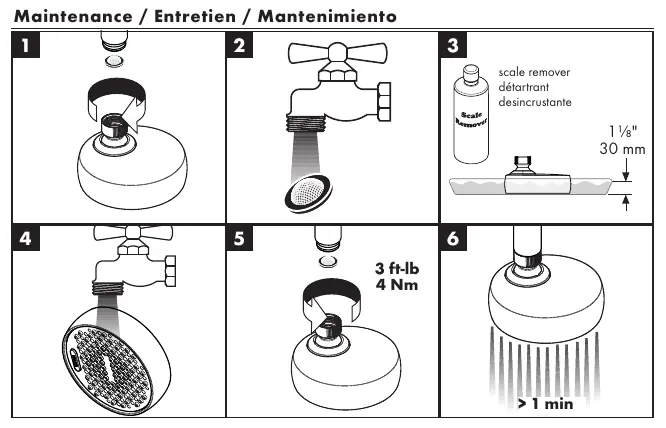 Maintenance / Entretien / Mantenimiento

1

2

3

scale remover
détartrant
desincrustante

Scale Remover

1 ⅛"
30 mm

4

5

3 ft-lb
4 Nm

6

> 1 min