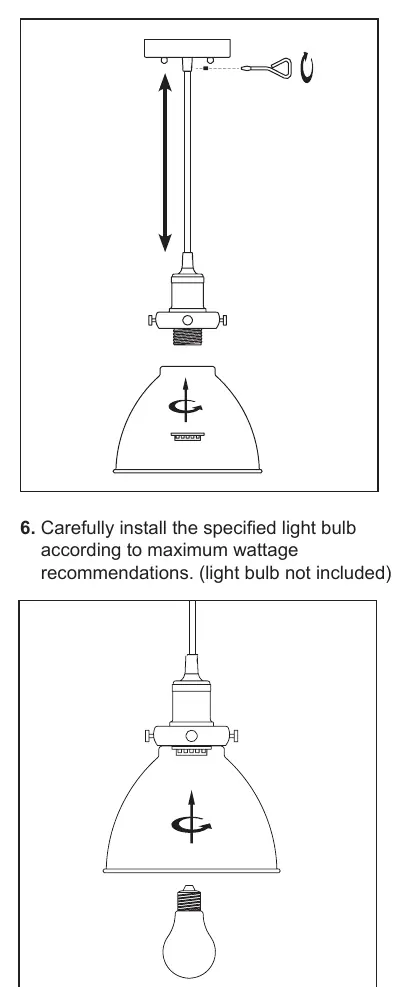 6. Carefully install the specified light bulb according to maximum wattage recommendations. (light bulb not included)