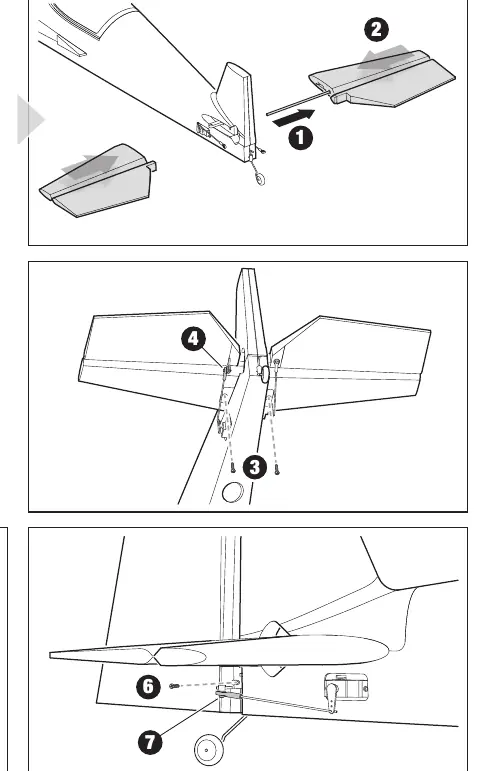 2
1
4
3
6
7