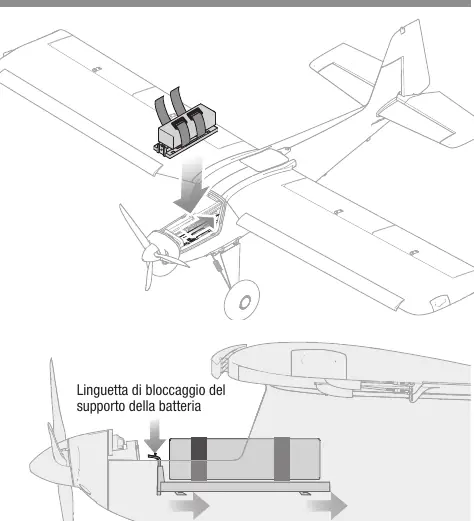 Linguetta di bloccaggio del supporto della batteria