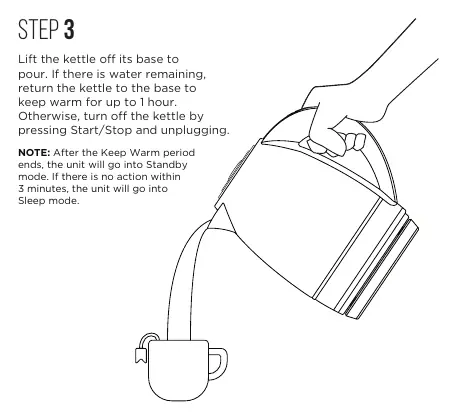 STEP 3

Lift the kettle off its base to pour. If there is water remaining, return the kettle to the base to keep warm for up to 1 hour. Otherwise, turn off the kettle by pressing Start/Stop and unplugging.

NOTE: After the Keep Warm period ends, the unit will go into Standby mode. If there is no action within 3 minutes, the unit will go into Sleep mode.