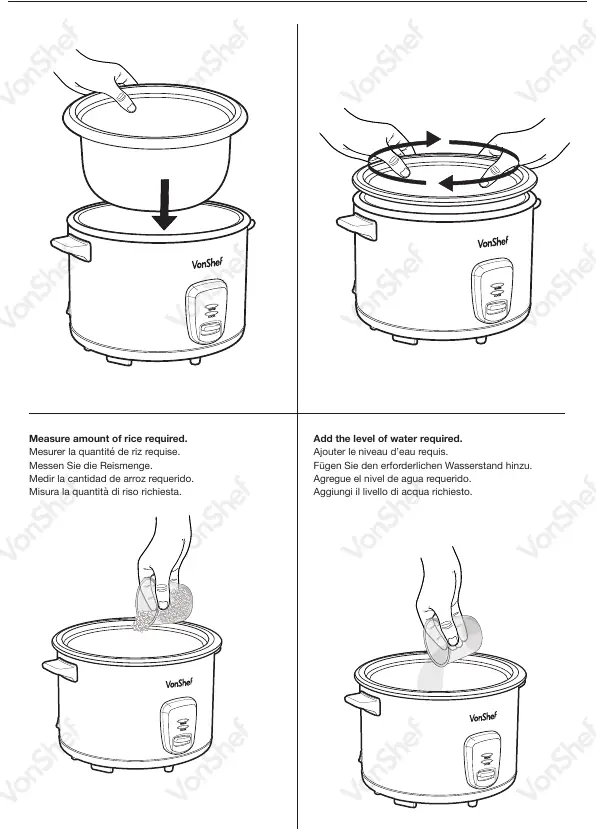 VonShef

VonShef

Measure amount of rice required.
Mesurer la quantité de riz requise.
Messen Sie die Reismenge.
Medir la cantidad de arroz requerido.
Misura la quantità di riso richiesta.

VonShef

Add the level of water required.
Ajouter le niveau d'eau requis.
Fügen Sie den erforderlichen Wasserstand hinzu.
Agregue el nivel de agua requerido.
Aggiungi il livello di acqua richiesto.

VonShef