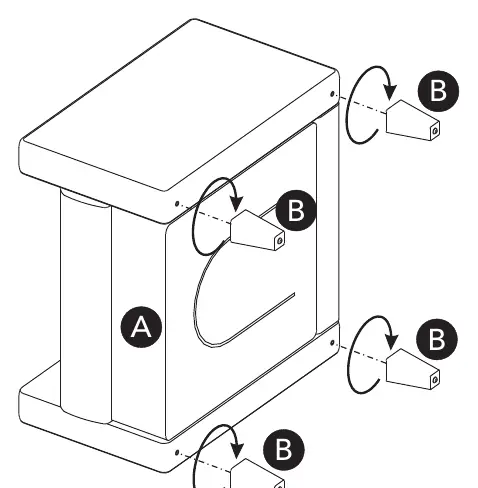 B
B
A
B
B