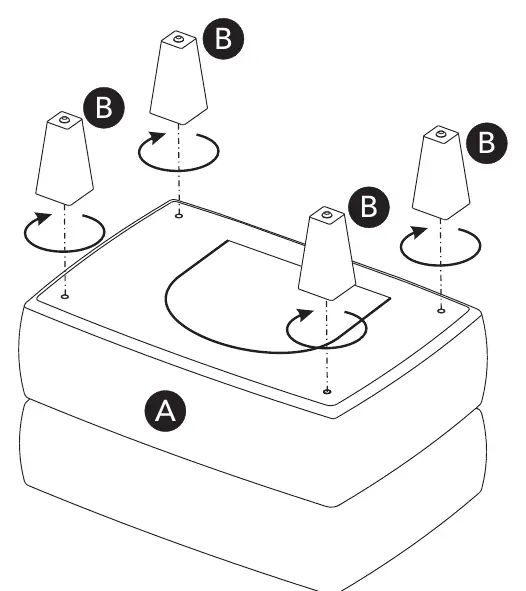 B
B
B
B
A