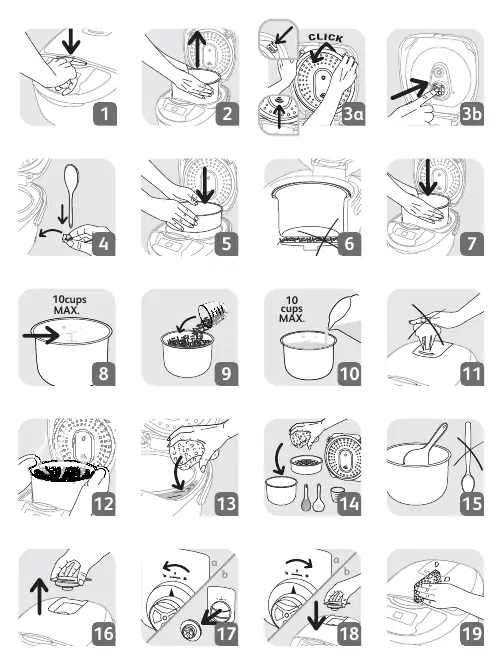 1

2

CLICK

3a

3b

4

5

6

7

10cups MAX.

8

9

10 cups MAX.

10

11

12

13

14

15

16

a

b

17

a

b

18

19