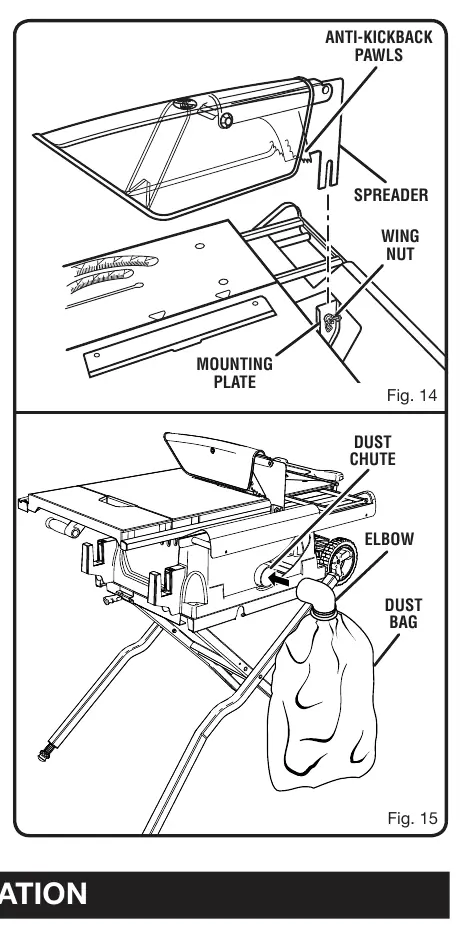 ANTI-KICKBACK PAWLS

SPREADER

WING NUT

MOUNTING PLATE

Fig. 14

DUST CHUTE

ELBOW

DUST BAG

Fig. 15

ATION