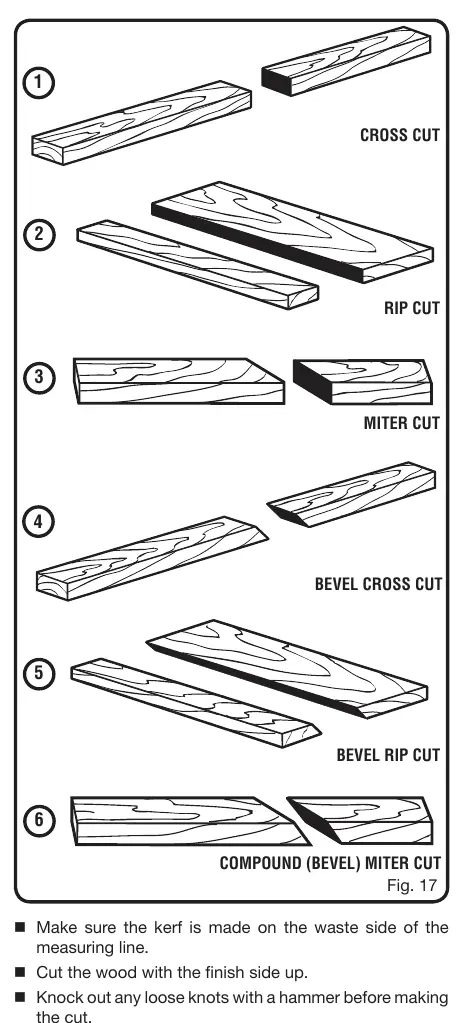 1
CROSS CUT

2
RIP CUT

3
MITER CUT

4
BEVEL CROSS CUT

5
BEVEL RIP CUT

6
COMPOUND (BEVEL) MITER CUT

Fig. 17

■ Make sure the kerf is made on the waste side of the measuring line.

■ Cut the wood with the finish side up.

■ Knock out any loose knots with a hammer before making the cut.