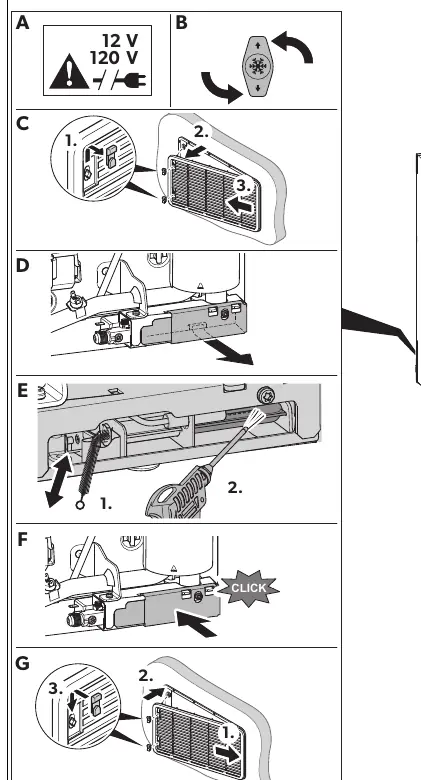 A

12 V
120 V

B

C

1.

2.

3.

D

E

1.

2.

F

CLICK

G

3.

2.

1.