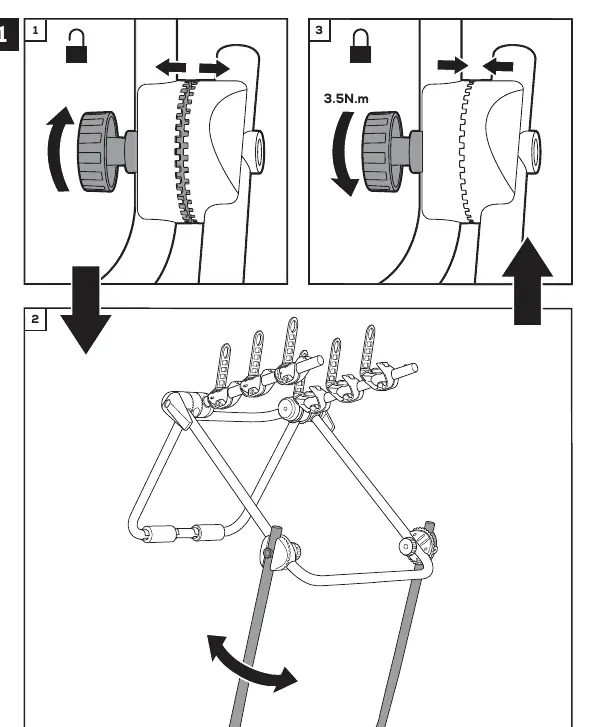 1

1

3

3.5N.m

2