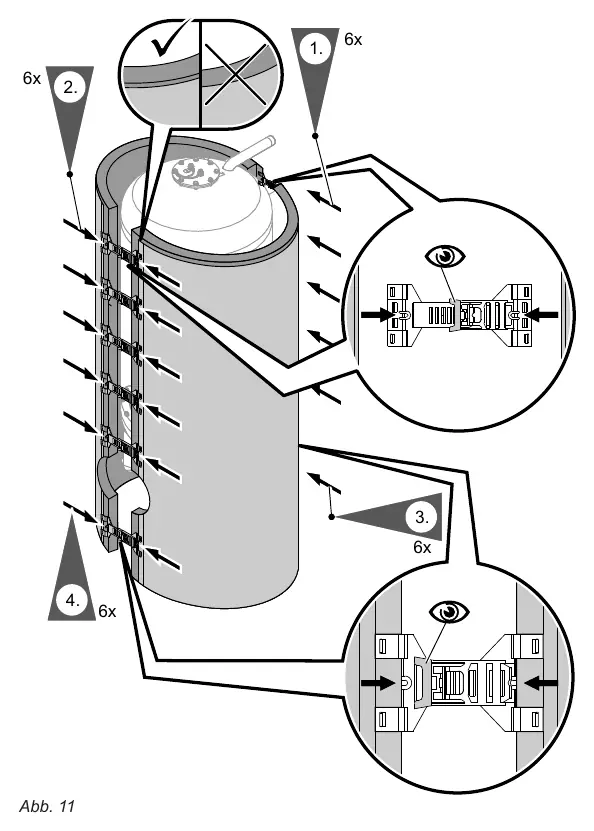 1. 6x

6x 2.

3. 6x

4. 6x

Abb. 11