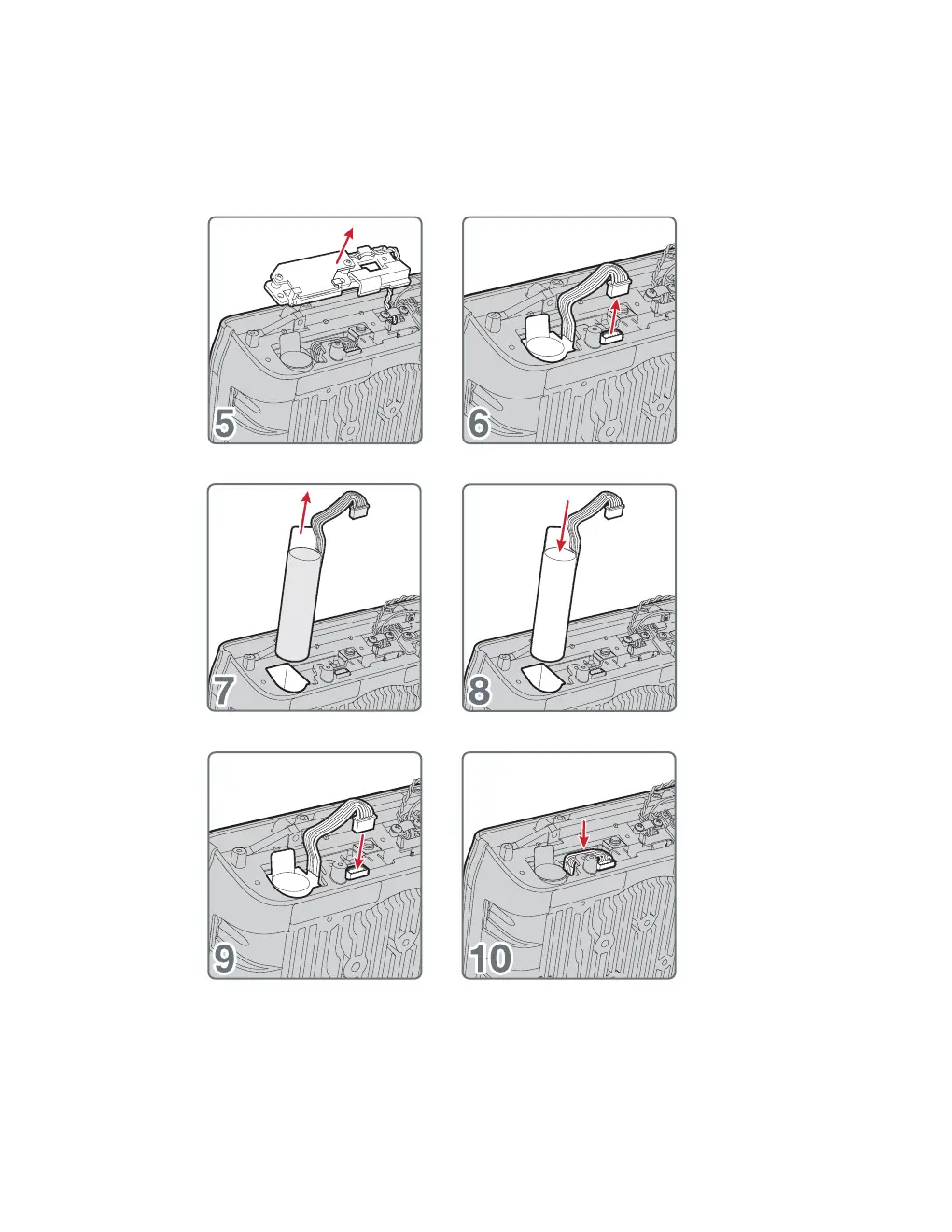 5

6

7

8

9

10