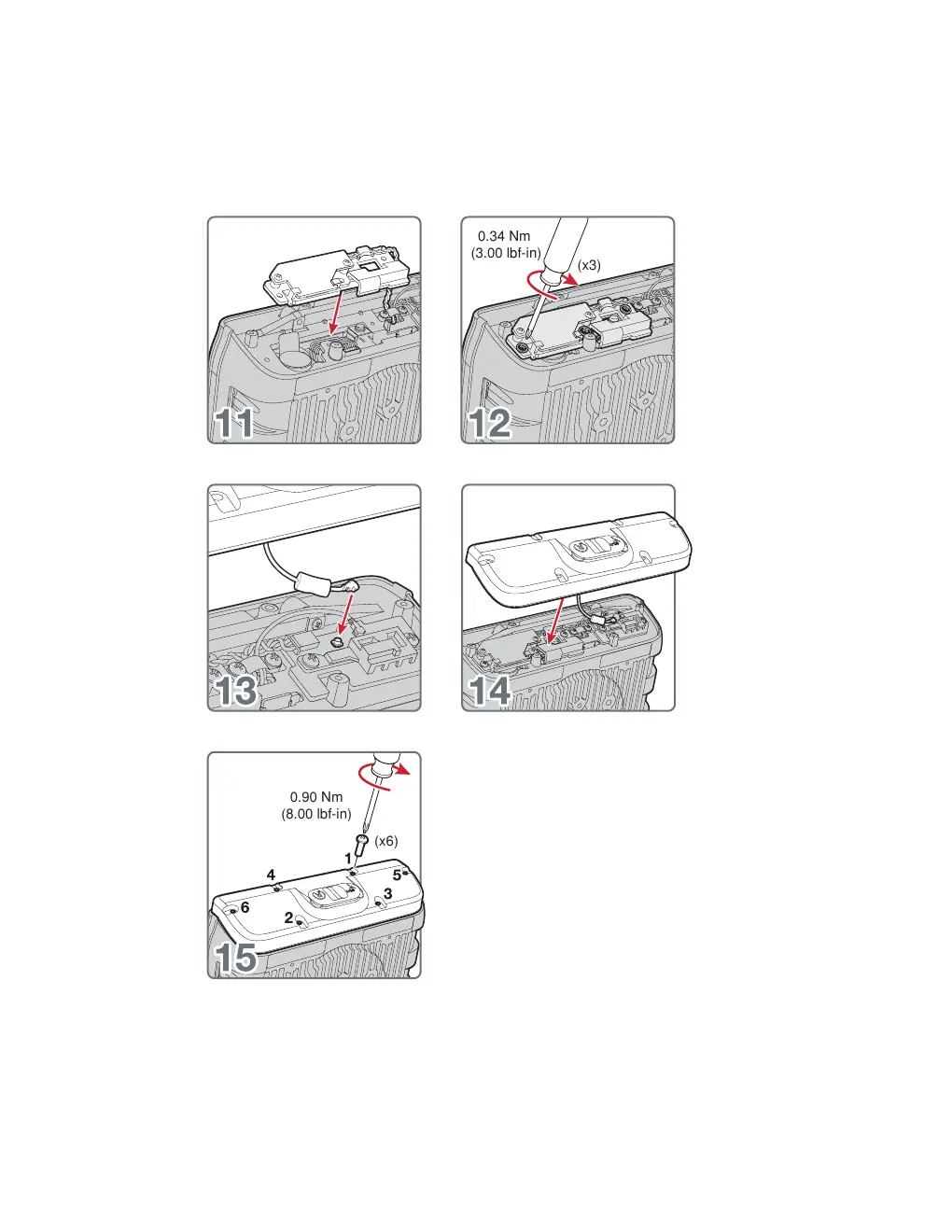 11

0.34 Nm
(3.00 lbf-in)
(x3)

12

13

14

0.90 Nm
(8.00 lbf-in)
(x6)
1
4
5
6
2
3

15