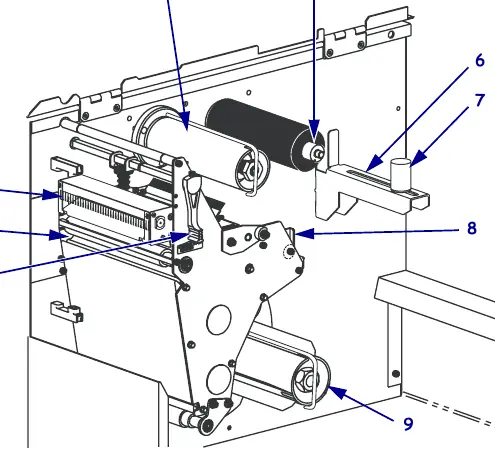 6
7
8
9