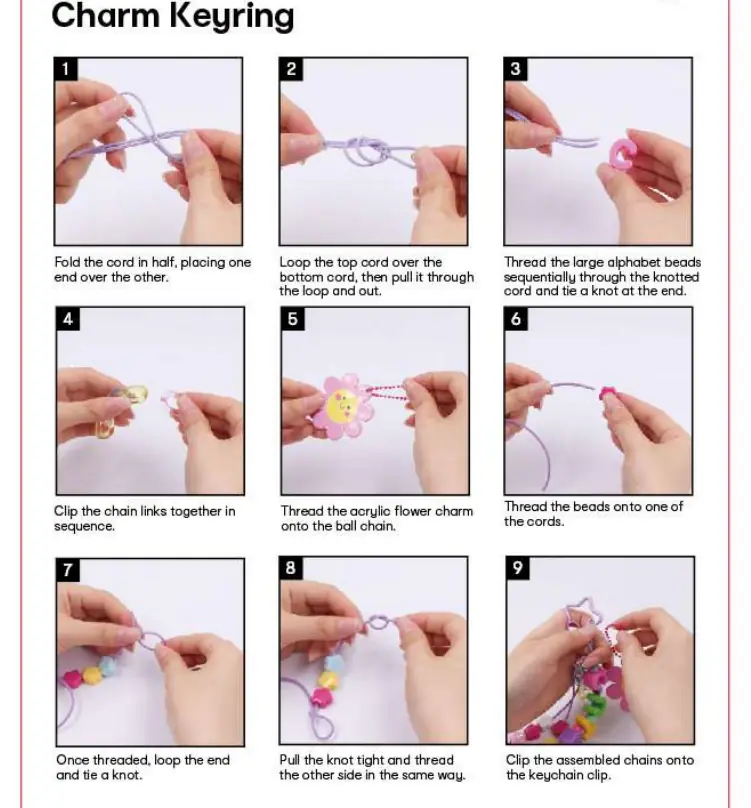 Charm Keyring

1

Fold the cord in half, placing one end over the other.

2

Loop the top cord over the bottom cord, then pull it through the loop and out.

3

Thread the large alphabet beads sequentially through the knotted cord and tie a knot at the end.

4

Clip the chain links together in sequence.

5

Thread the acrylic flower charm onto the ball chain.

6

Thread the beads onto one of the cords.

7

Once threaded, loop the end and tie a knot.

8

Pull the knot tight and thread the other side in the same way.

9

Clip the assembled chains onto the keychain clip.