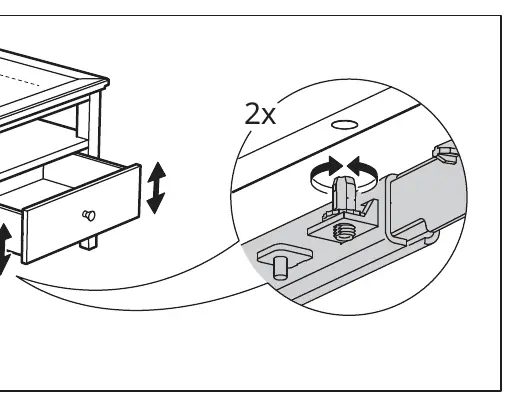 2x