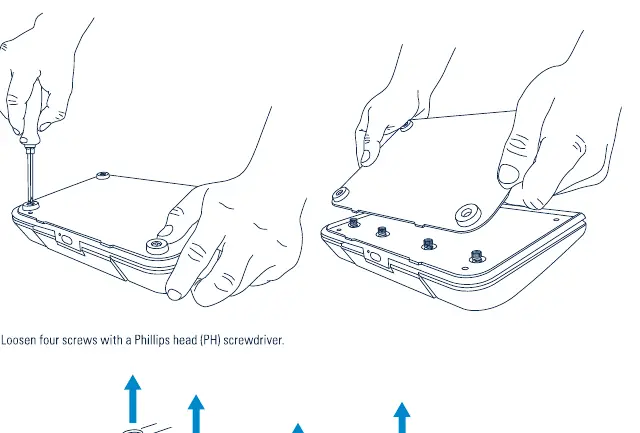 Loosen four screws with a Phillips head (PH) screwdriver.