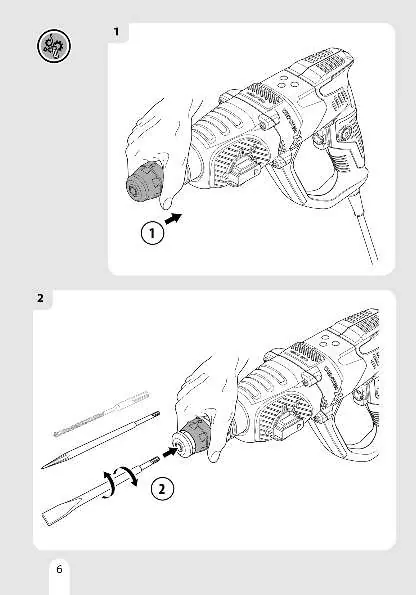 1

1

2

2

6