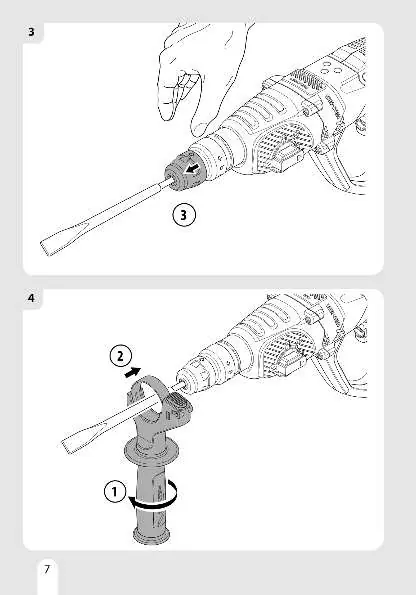 3

3

4

2

1

7